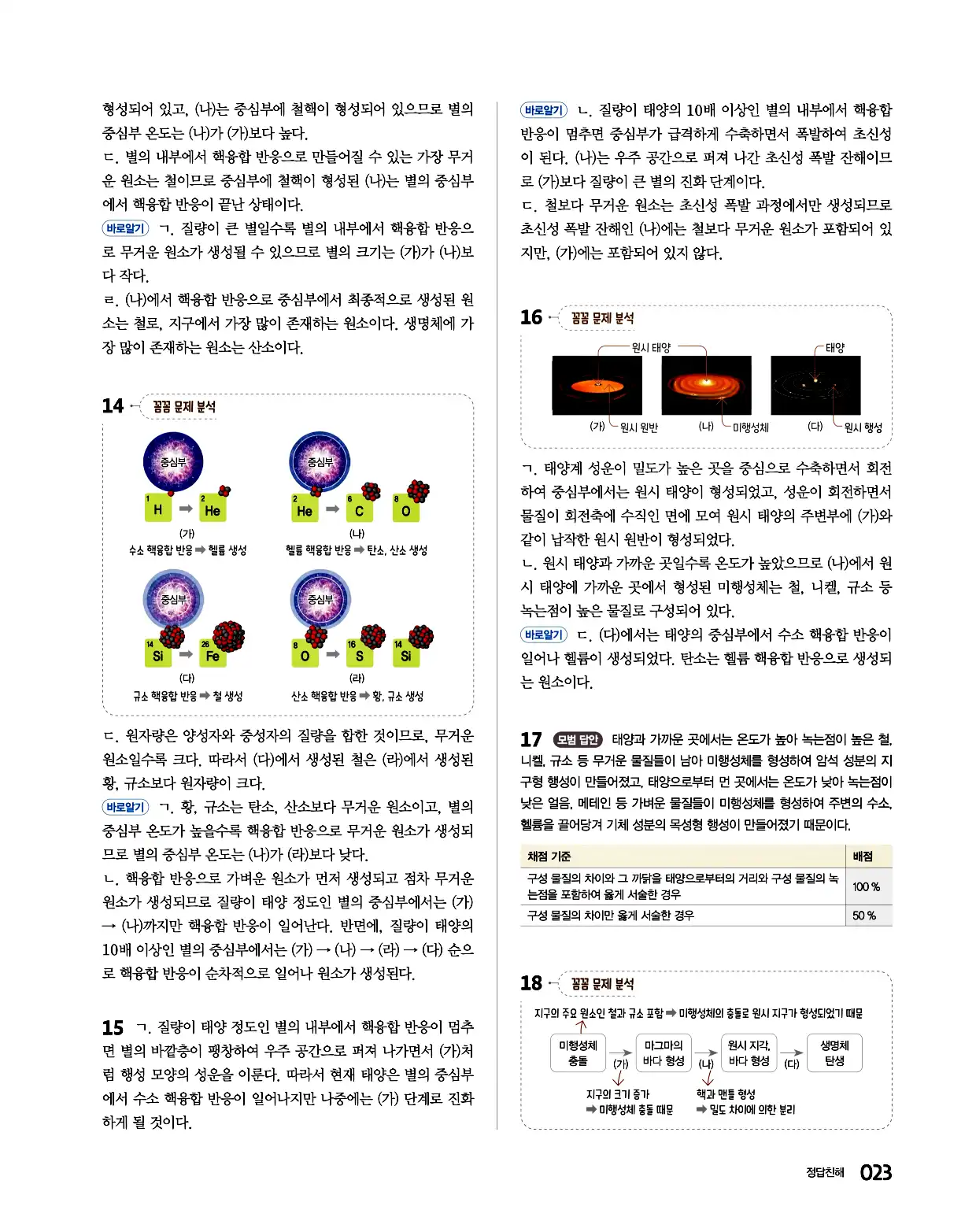 형성되어 있고, (나)는 중심부에 철핵이 형성되어 있으므로 별의 중심부 온도는 (나)가 (가)보다 높다.

ㄷ. 별의 내부에서 핵융합 반응으로 만들어질 수 있는 가장 무거운 원소는 철이므로 중심부에 철핵이 형성된 (나)는 별의 중심부에서 핵융합 반응이 끝난 상태이다.

바로알기 ㄱ. 질량이 큰 별일수록 별의 내부에서 핵융합 반응으로 무거운 원소가 생성될 수 있으므로 별의 크기는 (가)가 (나)보다 작다.

ㄹ. (나)에서 핵융합 반응으로 중심부에서 최종적으로 생성된 원소는 철로, 지구에서 가장 많이 존재하는 원소이다. 생명체에 가장 많이 존재하는 원소는 산소이다.

14 꼼꼼 문제 분석

중심부
1 H ➡ 2 He
(가)
수소 핵융합 반응 ➡ 헬륨 생성

중심부
2 He ➡ 6 C 8 O
(나)
헬륨 핵융합 반응 ➡ 탄소, 산소 생성

중심부
14 Si ➡ 26 Fe
(다)
규소 핵융합 반응 ➡ 철 생성

중심부
8 O ➡ 16 S 14 Si
(라)
산소 핵융합 반응 ➡ 황, 규소 생성

ㄷ. 원자량은 양성자와 중성자의 질량을 합한 것이므로, 무거운 원소일수록 크다. 따라서 (다)에서 생성된 철은 (라)에서 생성된 황, 규소보다 원자량이 크다.

바로알기 ㄱ. 황, 규소는 탄소, 산소보다 무거운 원소이고, 별의 중심부 온도가 높을수록 핵융합 반응으로 무거운 원소가 생성되므로 별의 중심부 온도는 (나)가 (라)보다 낮다.

ㄴ. 핵융합 반응으로 가벼운 원소가 먼저 생성되고 점차 무거운 원소가 생성되므로 질량이 태양 정도인 별의 중심부에서는 (가) → (나)까지만 핵융합 반응이 일어난다. 반면에, 질량이 태양의 10배 이상인 별의 중심부에서는 (가) → (나) → (라) → (다) 순으로 핵융합 반응이 순차적으로 일어나 원소가 생성된다.

15 ㄱ. 질량이 태양 정도인 별의 내부에서 핵융합 반응이 멈추면 별의 바깥층이 팽창하여 우주 공간으로 퍼져 나가면서 (가)처럼 행성 모양의 성운을 이룬다. 따라서 현재 태양은 별의 중심부에서 수소 핵융합 반응이 일어나지만 나중에는 (가) 단계로 진화하게 될 것이다.

바로알기 ㄴ. 질량이 태양의 10배 이상인 별의 내부에서 핵융합 반응이 멈추면 중심부가 급격하게 수축하면서 폭발하여 초신성이 된다. (나)는 우주 공간으로 퍼져 나간 초신성 폭발 잔해이므로 (가)보다 질량이 큰 별의 진화 단계이다.

ㄷ. 철보다 무거운 원소는 초신성 폭발 과정에서만 생성되므로 초신성 폭발 잔해인 (나)에는 철보다 무거운 원소가 포함되어 있지만, (가)에는 포함되어 있지 않다.

16 꼼꼼 문제 분석

원시 태양 태양
(가) 원시 원반 (나) 미행성체 (다) 원시 행성

ㄱ. 태양계 성운이 밀도가 높은 곳을 중심으로 수축하면서 회전하여 중심부에서는 원시 태양이 형성되었고, 성운이 회전하면서 물질이 회전축에 수직인 면에 모여 원시 태양의 주변부에 (가)와 같이 납작한 원시 원반이 형성되었다.

ㄴ. 원시 태양과 가까운 곳일수록 온도가 높았으므로 (나)에서 원시 태양에 가까운 곳에서 형성된 미행성체는 철, 니켈, 규소 등 녹는점이 높은 물질로 구성되어 있다.

바로알기 ㄷ. (다)에서는 태양의 중심부에서 수소 핵융합 반응이 일어나 헬륨이 생성되었다. 탄소는 헬륨 핵융합 반응으로 생성되는 원소이다.

17 모범 답안 태양과 가까운 곳에서는 온도가 높아 녹는점이 높은 철, 니켈, 규소 등 무거운 물질들이 남아 미행성체를 형성하여 암석 성분의 지구형 행성이 만들어졌고, 태양으로부터 먼 곳에서는 온도가 낮아 녹는점이 낮은 얼음, 메테인 등 가벼운 물질들이 미행성체를 형성하여 주변의 수소, 헬륨을 끌어당겨 기체 성분의 목성형 행성이 만들어졌기 때문이다.

| 채점 기준 | 배점 |
|---|---|
| 구성 물질의 차이와 그 까닭을 태양으로부터의 거리와 구성 물질의 녹는점을 포함하여 옳게 서술한 경우 | 100 % |
| 구성 물질의 차이만 옳게 서술한 경우 | 50 % |

18 꼼꼼 문제 분석

지구의 주요 원소인 철과 규소 포함 ➡ 미행성체의 충돌로 원시 지구가 형성되었기 때문

미행성체 충돌 → (가) 마그마의 바다 형성 → (나) 원시 지각, 바다 형성 → (다) 생명체 탄생

지구의 크기 증가 ➡ 미행성체 충돌 때문
핵과 맨틀 형성 ➡ 밀도 차이에 의한 분리

정답친해 023